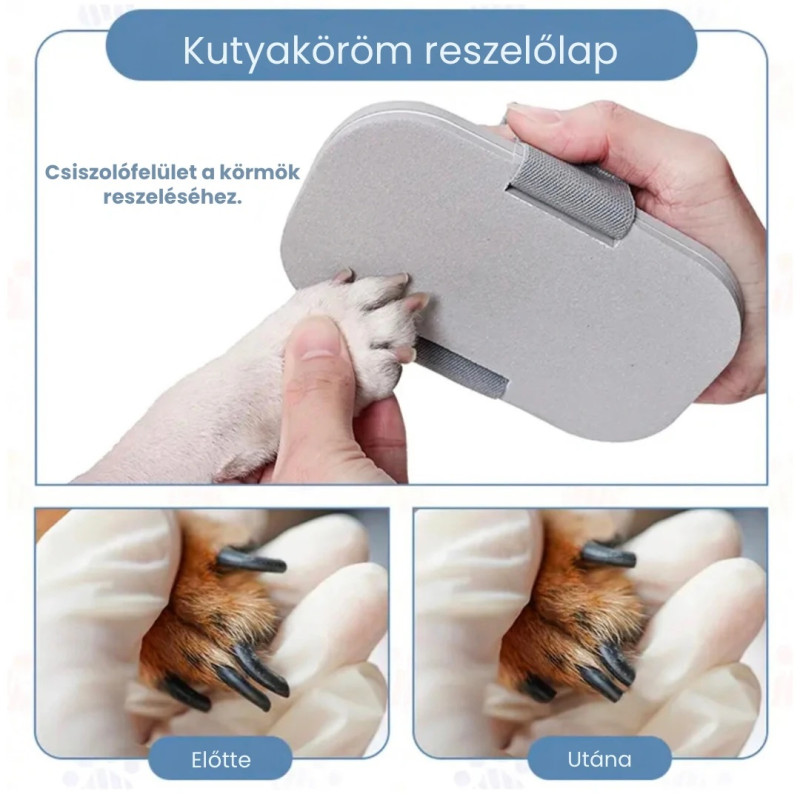 Kutyaköröm reszelőlap

Csiszolófelület a körmök reszeléséhez.

Előtte

Utána